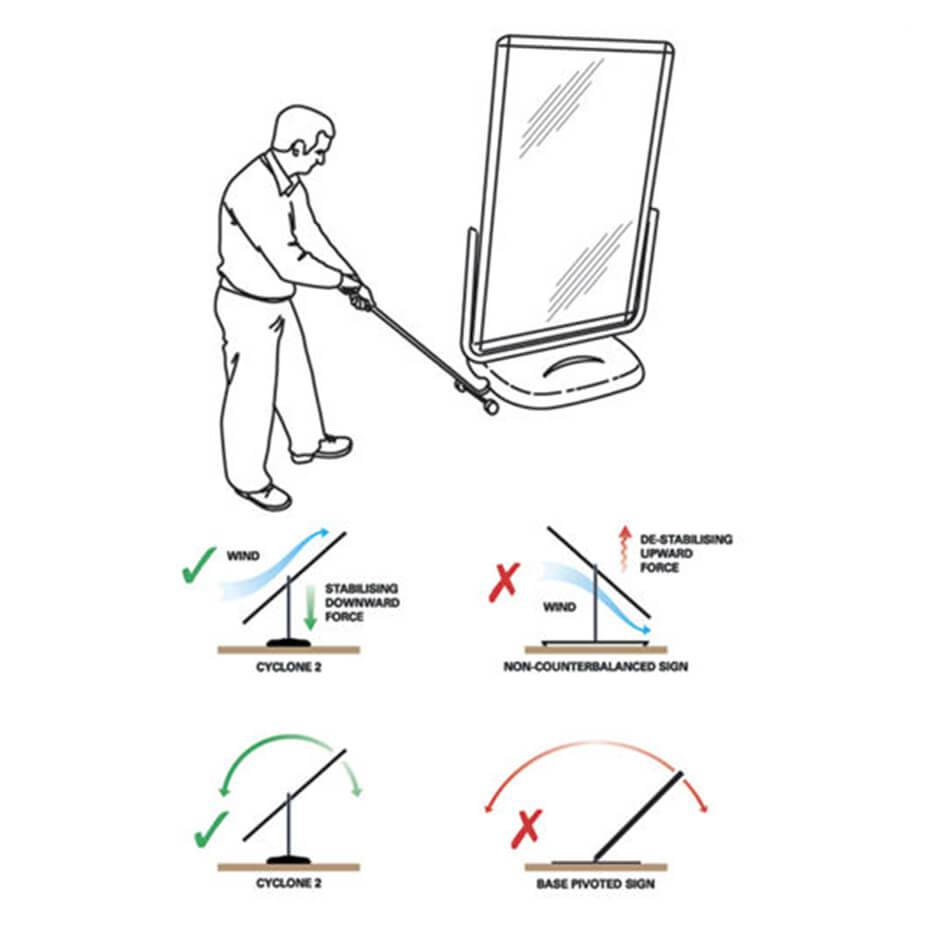 WIND

STABILISING DOWNWARD FORCE

CYCLONE 2

DE-STABILISING UPWARD FORCE

WIND

NON-COUNTERBALANCED SIGN

CYCLONE 2

BASE PIVOTED SIGN